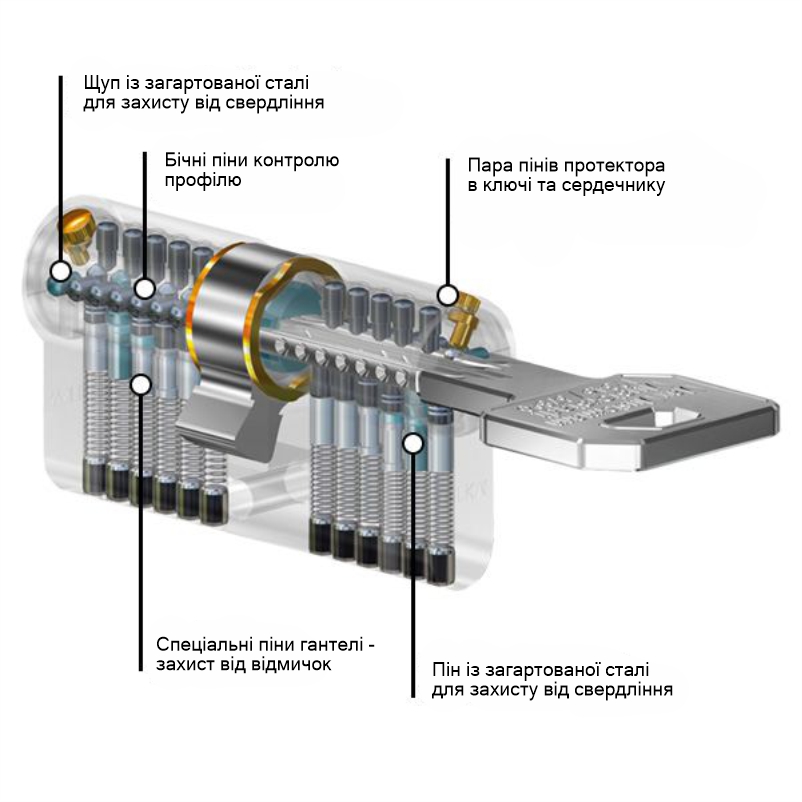 Щуп із загартованої сталі для захисту від свердління

Бічні піни контролю профілю

Пара пінів протектора в ключі та сердечнику

Спеціальні піни гантелі - захист від відмичок

Пін із загартованої сталі для захисту від свердління